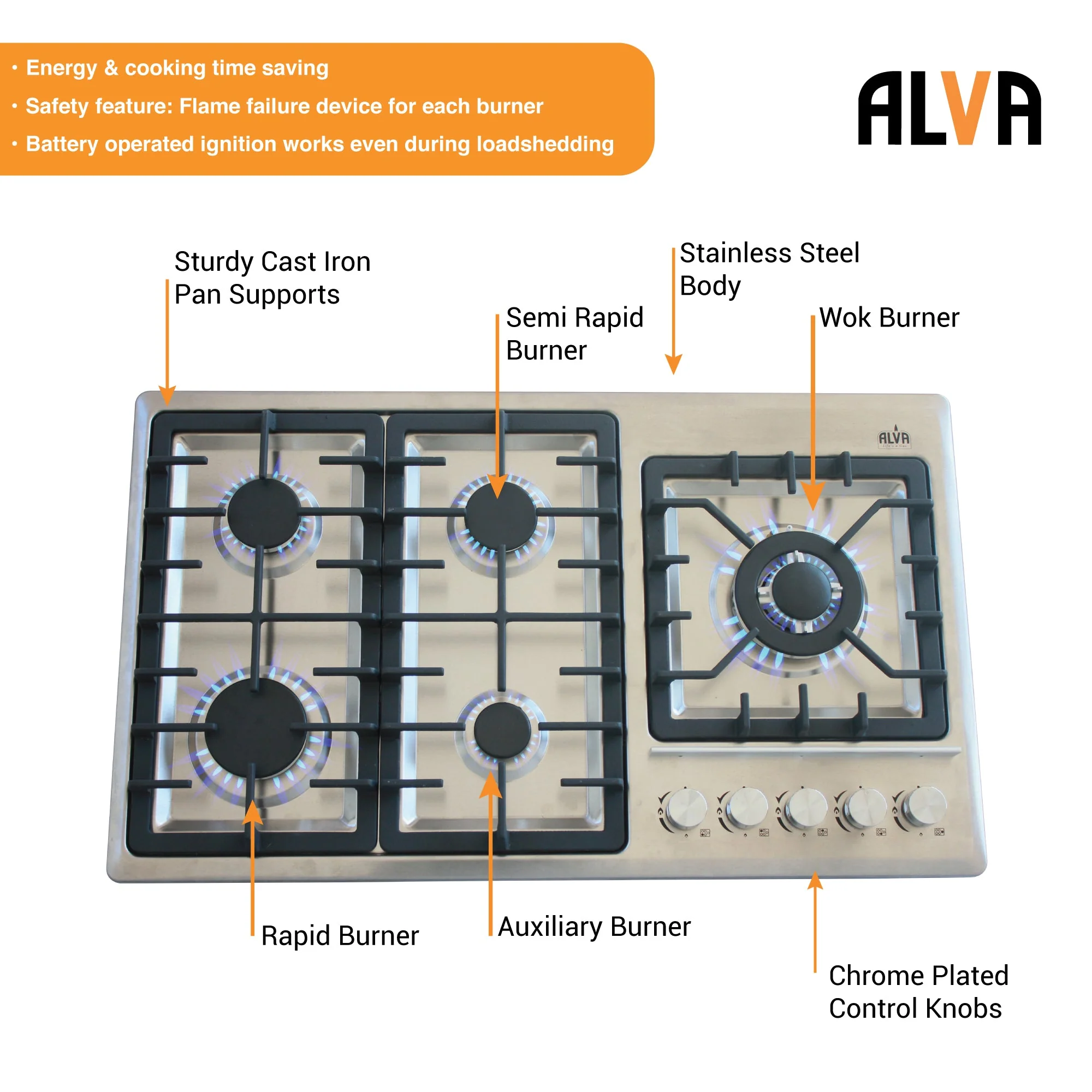 • Energy & cooking time saving
• Safety feature: Flame failure device for each burner
• Battery operated ignition works even during loadshedding

ALVA

Sturdy Cast Iron Pan Supports

Semi Rapid Burner

Stainless Steel Body

Wok Burner

ALVA

Rapid Burner

Auxiliary Burner

Chrome Plated Control Knobs