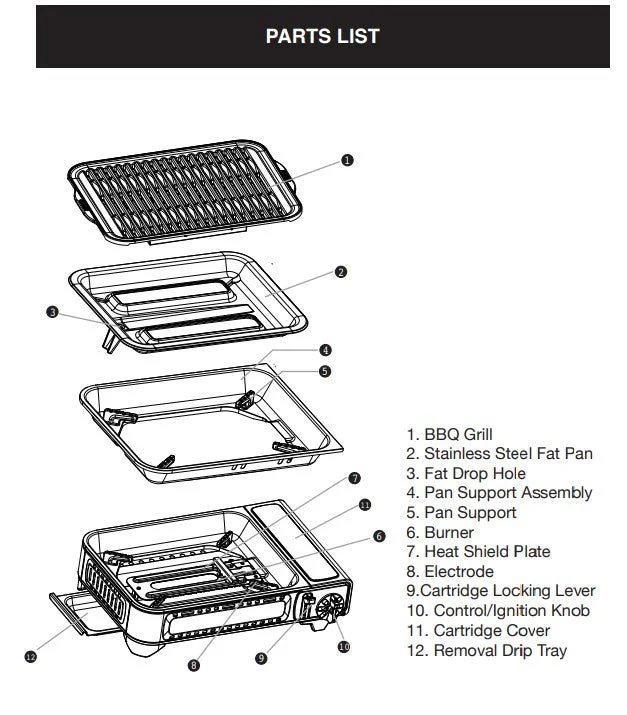 PARTS LIST

1

2

3

4

5

7

11

6

12

8

9

10

1. BBQ Grill
2. Stainless Steel Fat Pan
3. Fat Drop Hole
4. Pan Support Assembly
5. Pan Support
6. Burner
7. Heat Shield Plate
8. Electrode
9.Cartridge Locking Lever
10. Control/Ignition Knob
11. Cartridge Cover
12. Removal Drip Tray